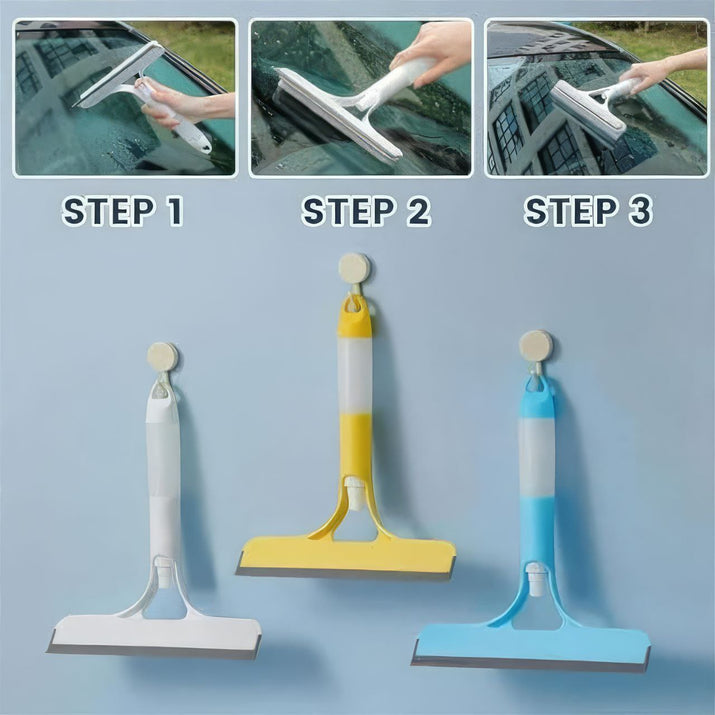 STEP 1

STEP 2

STEP 3