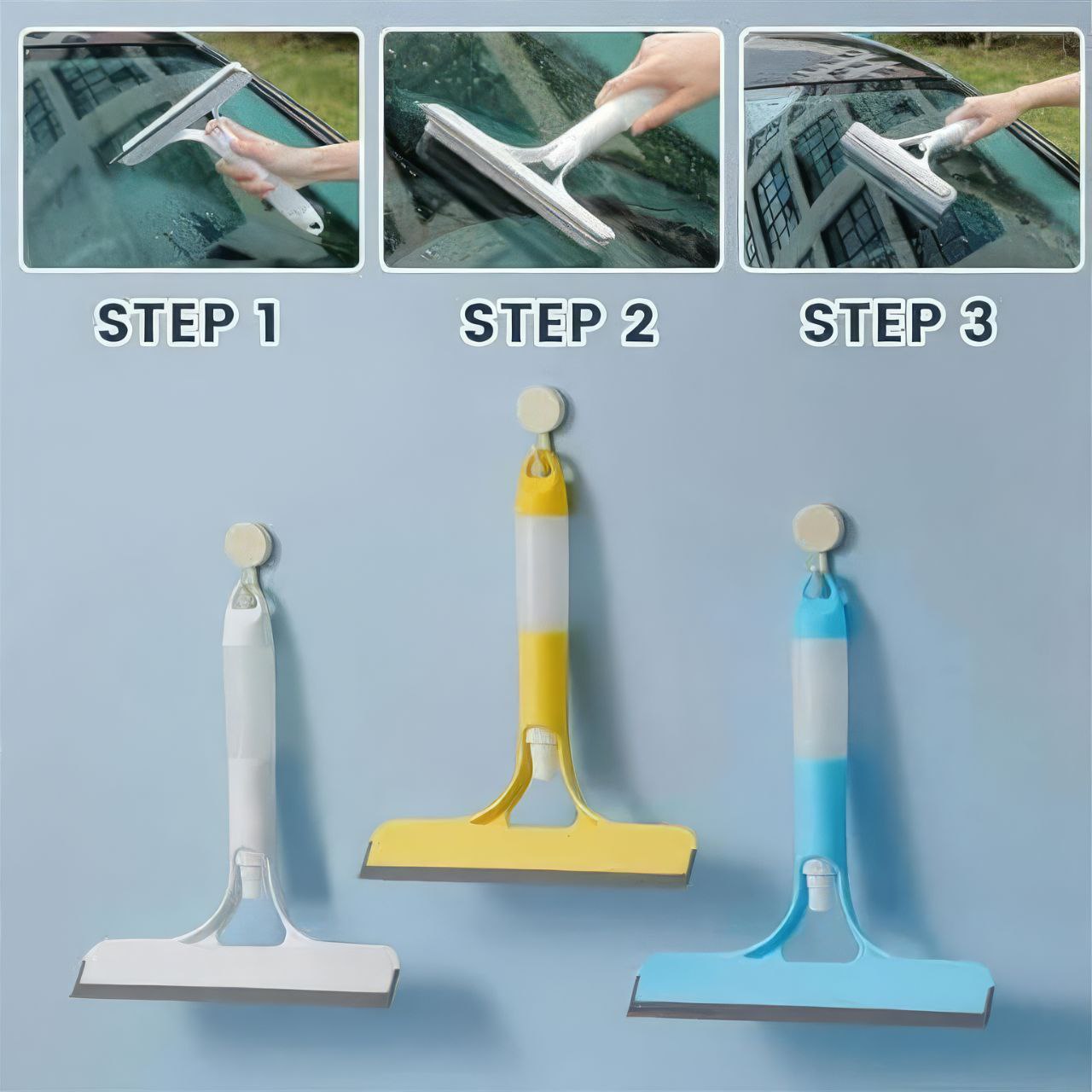 STEP 1

STEP 2

STEP 3